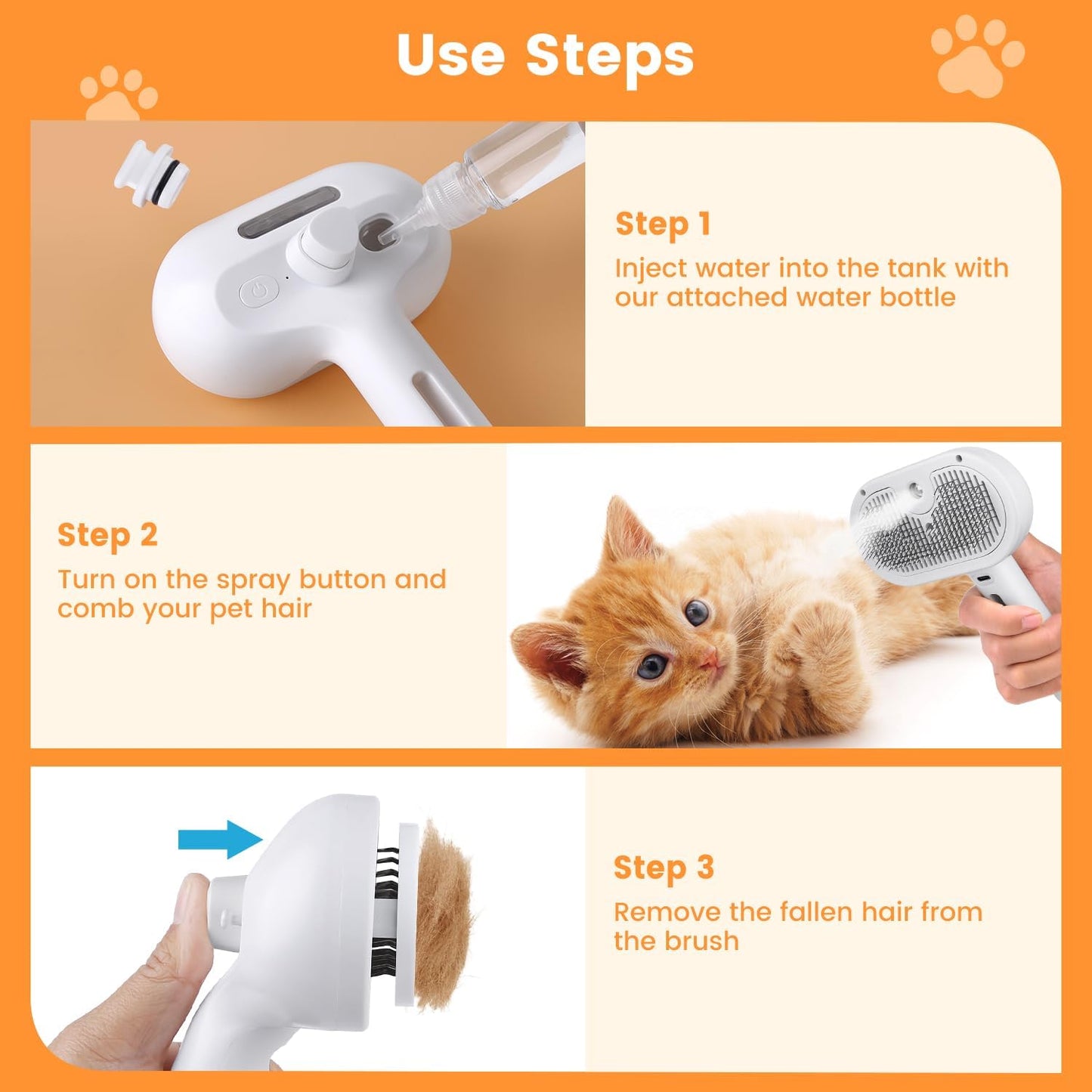 Use Steps

Step 1
Inject water into the tank with our attached water bottle

Step 2
Turn on the spray button and comb your pet hair

Step 3
Remove the fallen hair from the brush